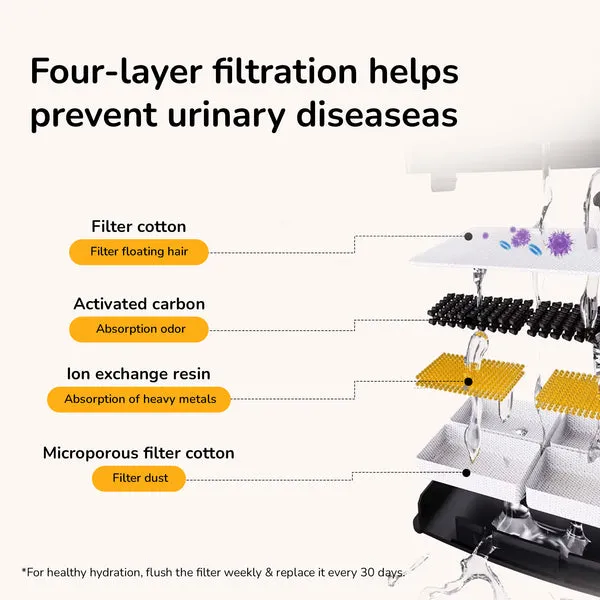 Four-layer filtration helps prevent urinary diseaseas

Filter cotton
Filter floating hair

Activated carbon
Absorption odor

Ion exchange resin
Absorption of heavy metals

Microporous filter cotton
Filter dust

*For healthy hydration, flush the filter weekly & replace it every 30 days.