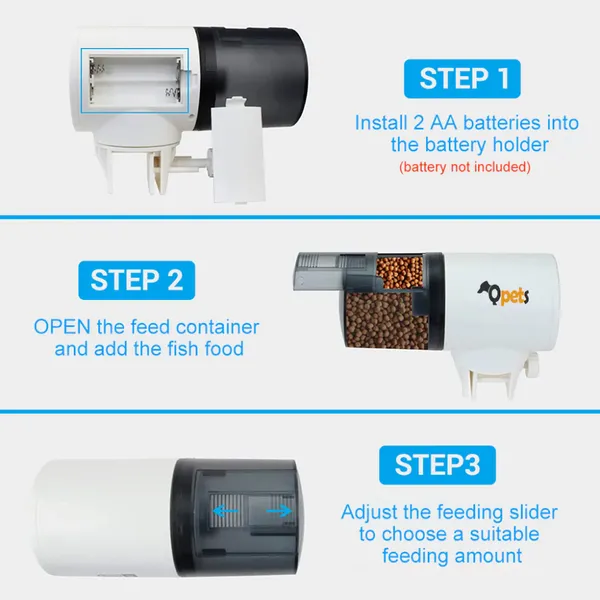 STEP 1

Install 2 AA batteries into the battery holder

(battery not included)

STEP 2

OPEN the feed container and add the fish food

Qpets

STEP3

Adjust the feeding slider to choose a suitable feeding amount